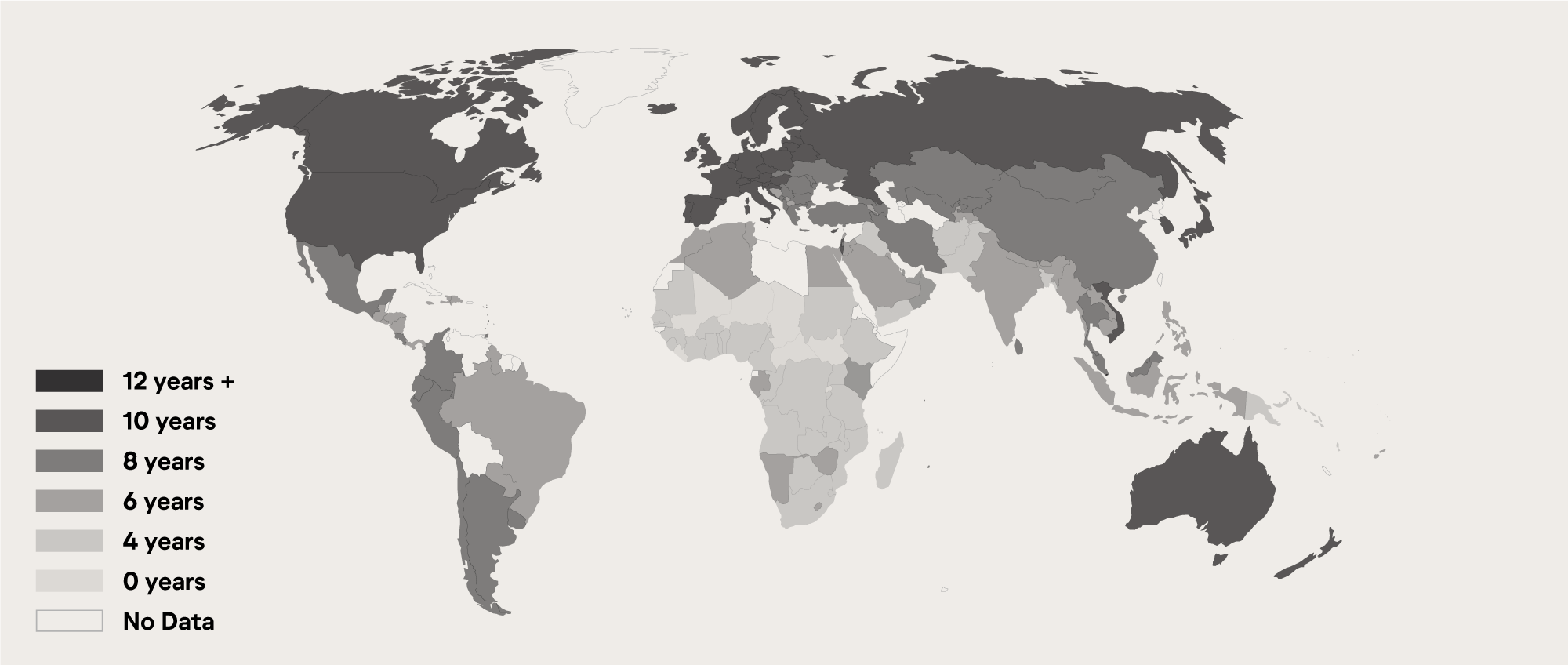 12 years +
10 years
8 years
6 years
4 years
0 years
No Data