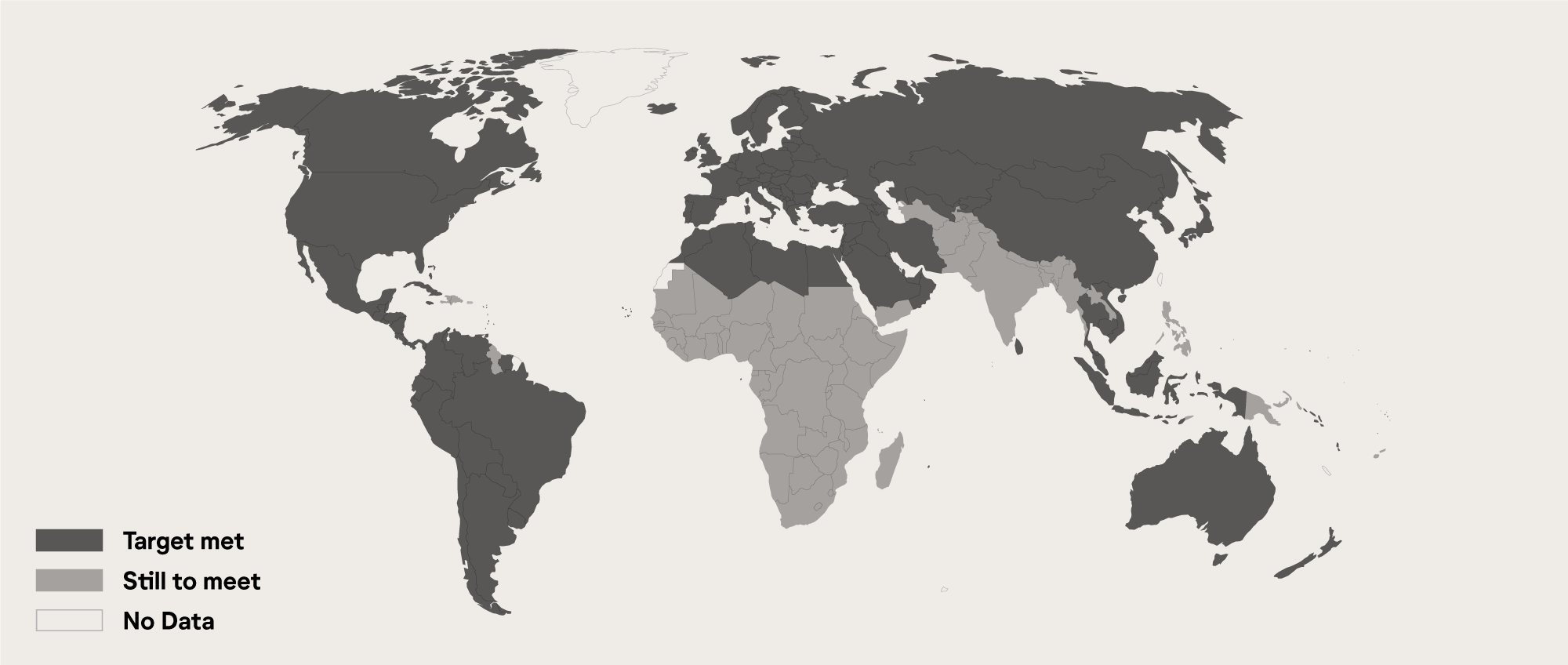 Target met

Still to meet

No Data